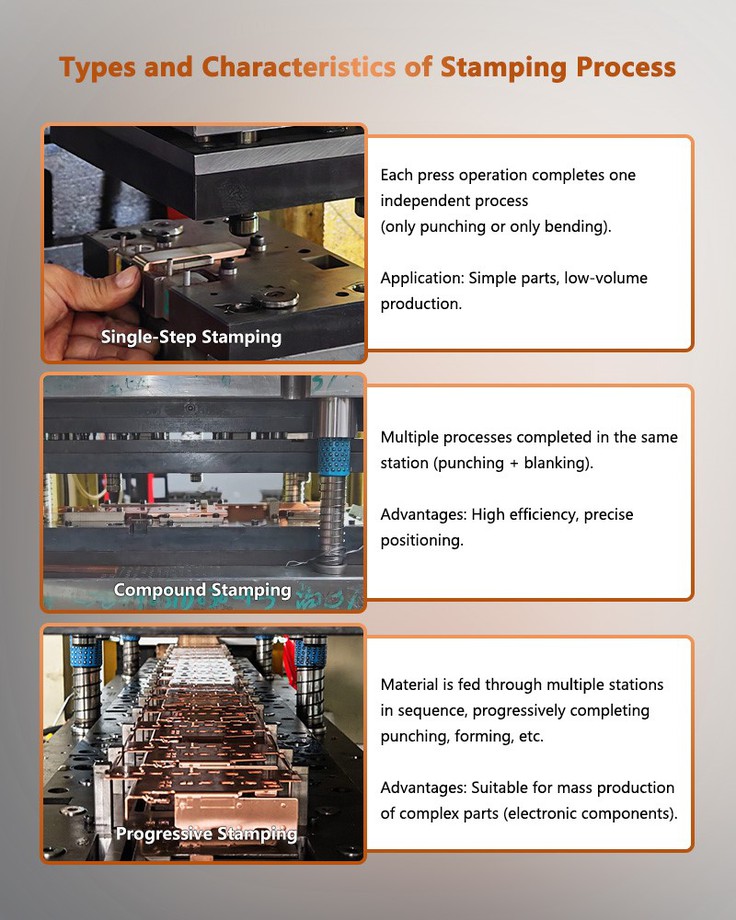 Types and Characteristics of Stamping Process

Single-Step Stamping

Each press operation completes one independent process (only punching or only bending).

Application: Simple parts, low-volume production.

Compound Stamping

Multiple processes completed in the same station (punching + blanking).

Advantages: High efficiency, precise positioning.

Progressive Stamping

Material is fed through multiple stations in sequence, progressively completing punching, forming, etc.

Advantages: Suitable for mass production of complex parts (electronic components).